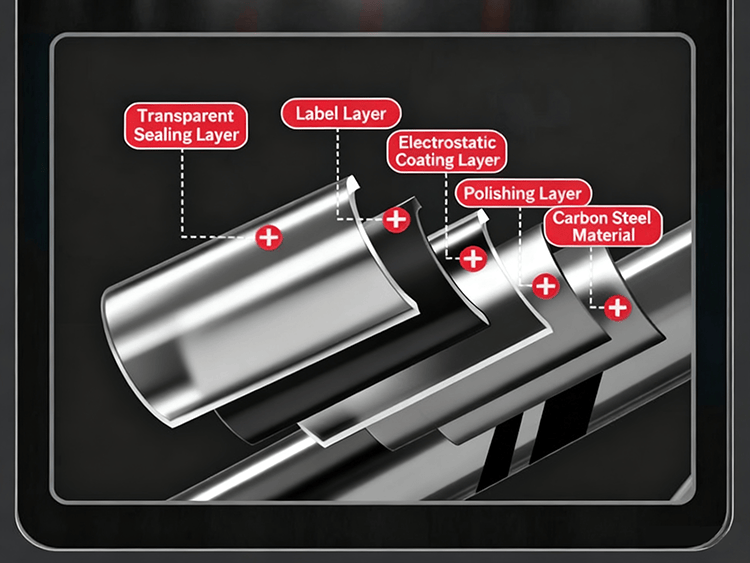 Transparent Sealing Layer

Label Layer

Electrostatic Coating Layer

Polishing Layer

Carbon Steel Material