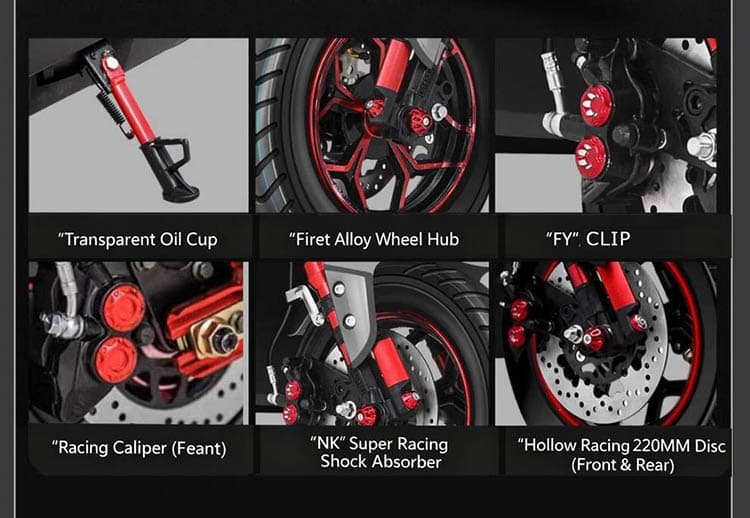 "Transparent Oil Cup

"Firet Alloy Wheel Hub

"FY". CLIP

"Racing Caliper (Feant)

"NK" Super Racing Shock Absorber

"Hollow Racing 220MM Disc (Front & Rear)