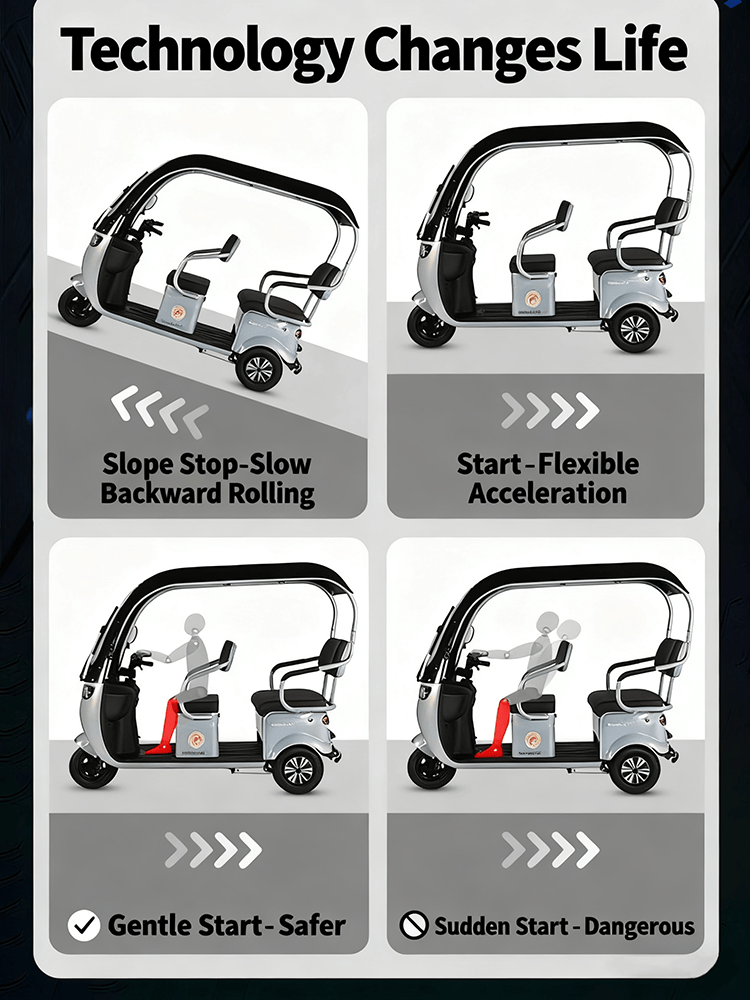 Technology Changes Life

Slope Stop-Slow Backward Rolling

Start - Flexible Acceleration

Gentle Start - Safer

Sudden Start - Dangerous